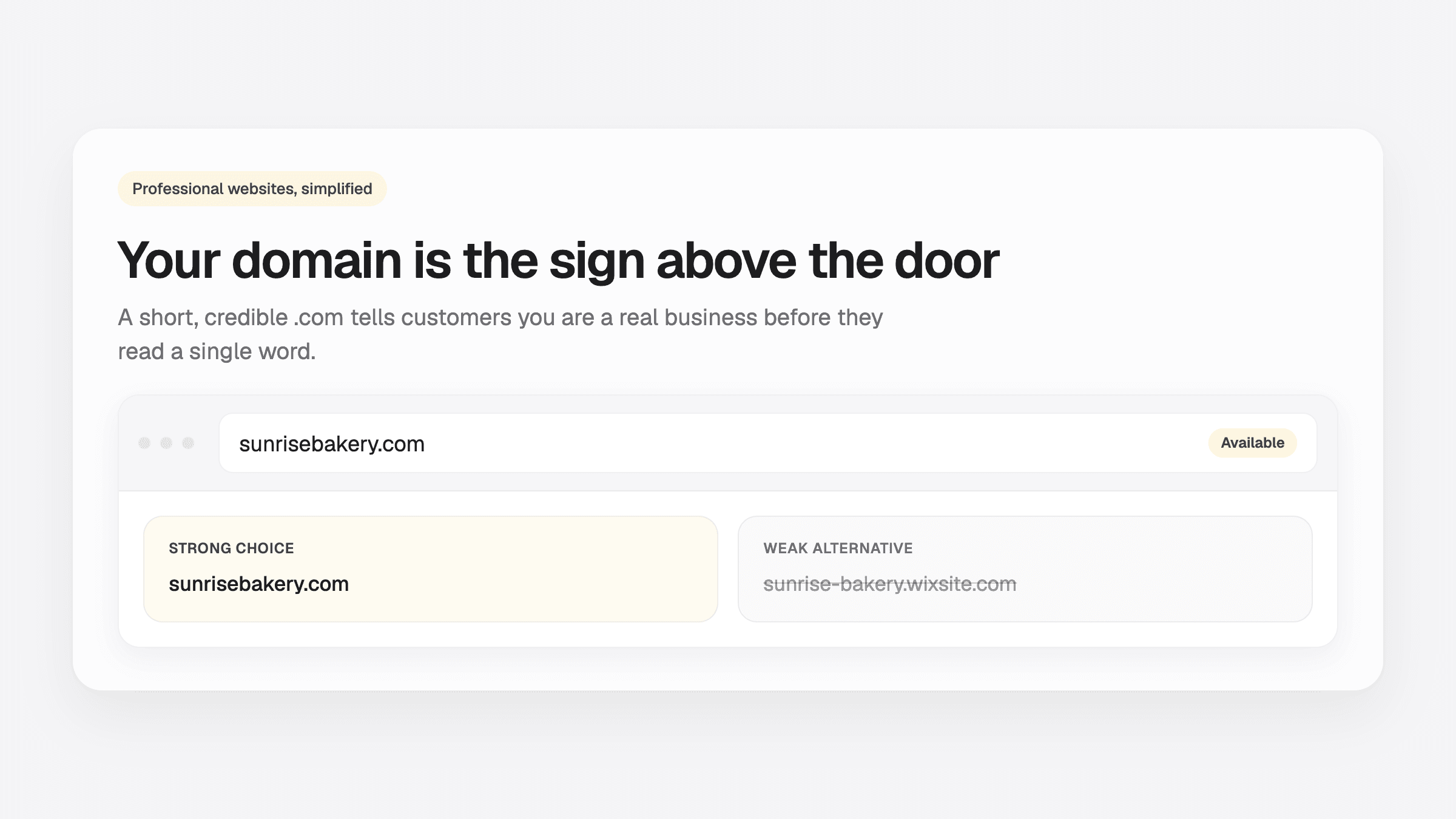 Professional websites, simplified

Your domain is the sign above the door

A short, credible .com tells customers you are a real business before they read a single word.

sunrisebakery.com

Available

STRONG CHOICE

sunrisebakery.com

WEAK ALTERNATIVE

sunrise-bakery.wixsite.com